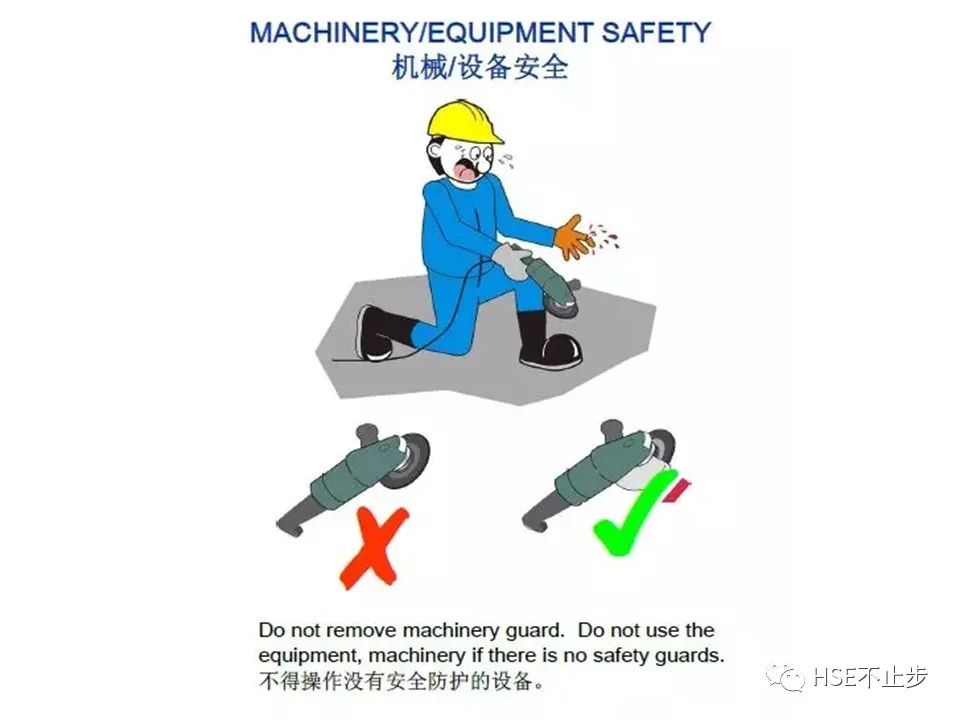 MACHINERY/EQUIPMENT SAFETY
机械/设备安全

Do not remove machinery guard. Do not use the equipment, machinery if there is no safety guards.
不得操作没有安全防护的设备。

HSE不止步