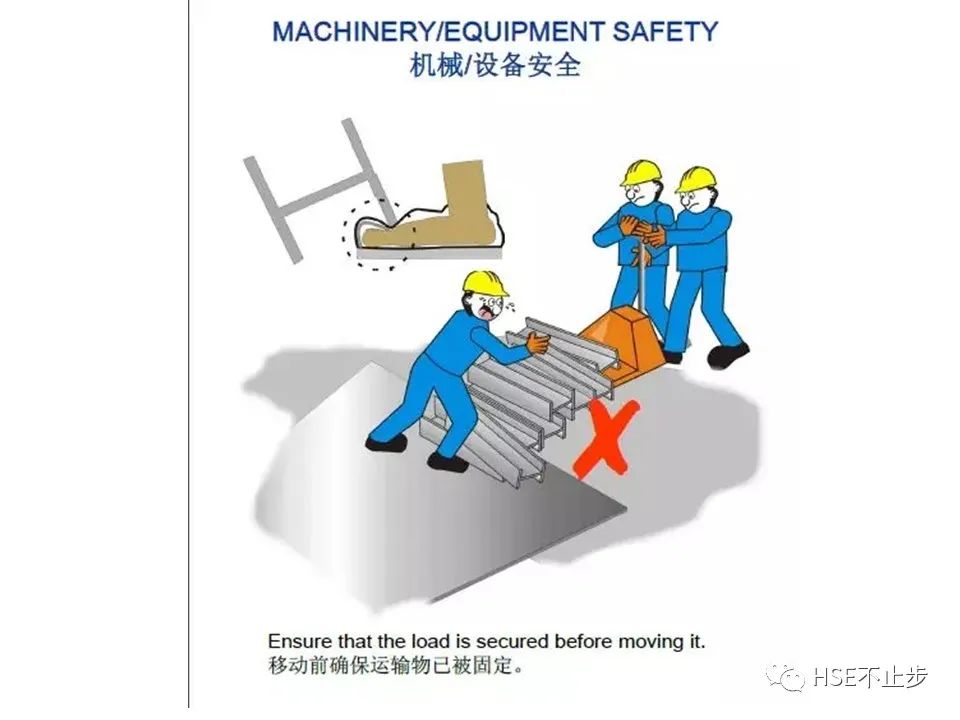 MACHINERY/EQUIPMENT SAFETY
机械/设备安全

Ensure that the load is secured before moving it.
移动前确保运输物已被固定。

HSE不止步