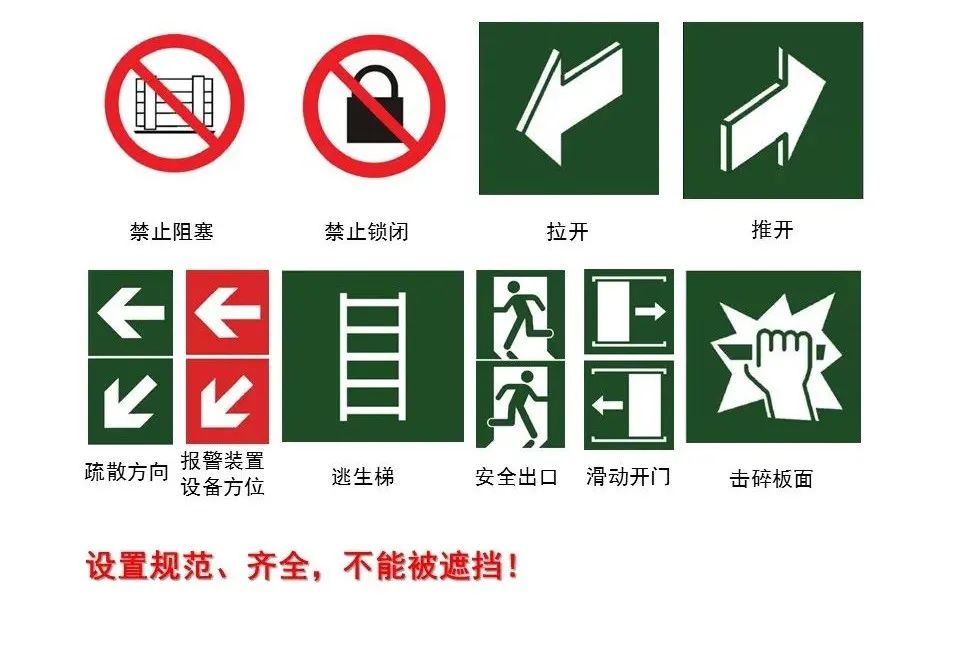 禁止阻塞

禁止锁闭

拉开

推开

疏散方向

报警装置设备方位

逃生梯

安全出口

滑动开门

击碎板面

设置规范、齐全，不能被遮挡！