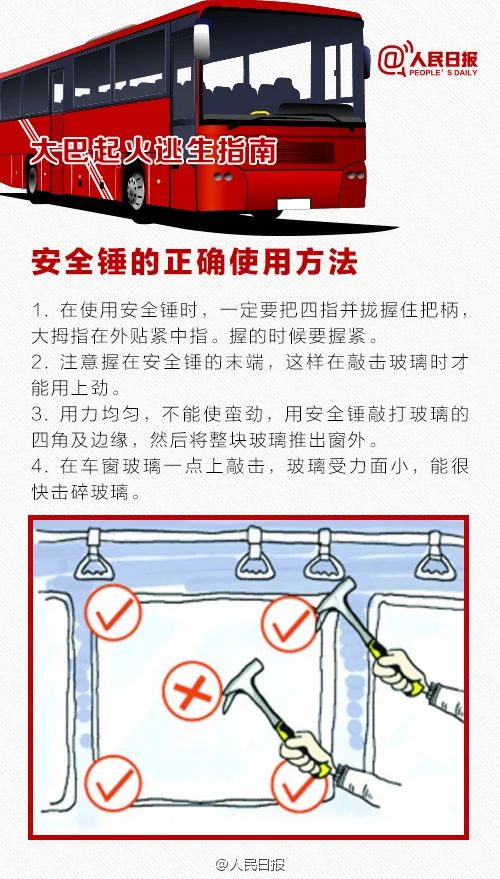 @人民日报 PEOPLE'S DAILY

大巴起火逃生指南

安全锤的正确使用方法

1. 在使用安全锤时，一定要把四指并拢握住把柄，大拇指在外贴紧中指。握的时候要握紧。
2. 注意握在安全锤的末端，这样在敲击玻璃时才能用上劲。
3. 用力均匀，不能使蛮劲，用安全锤敲打玻璃的四角及边缘，然后将整块玻璃推出窗外。
4. 在车窗玻璃一点上敲击，玻璃受力面小，能很快击碎玻璃。

@人民日报