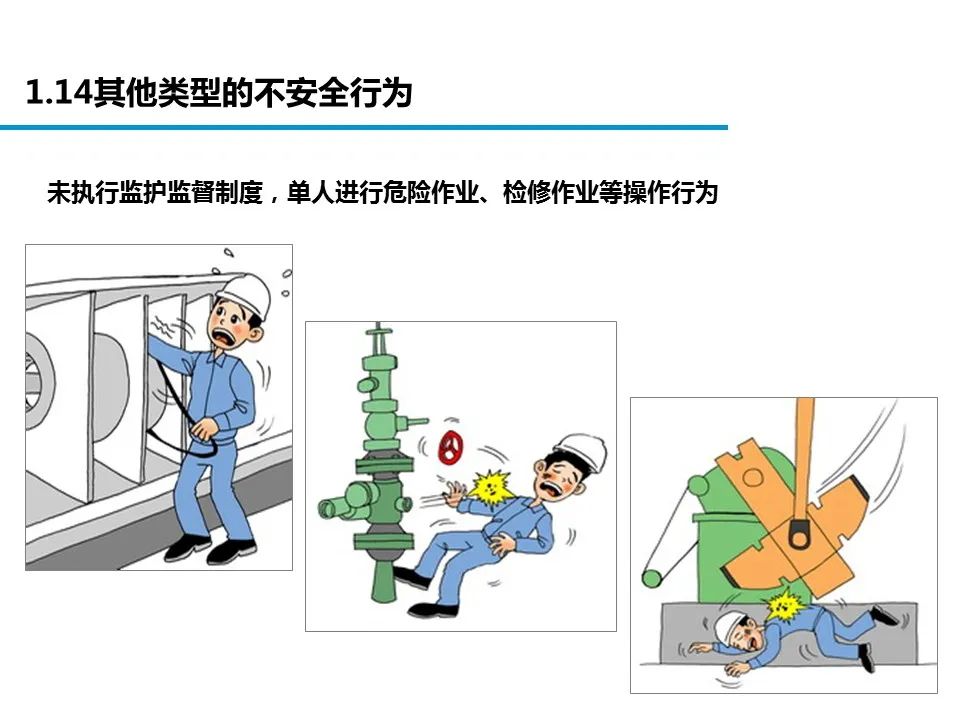 1.14其他类型的不安全行为

未执行监护监督制度，单人进行危险作业、检修作业等操作行为