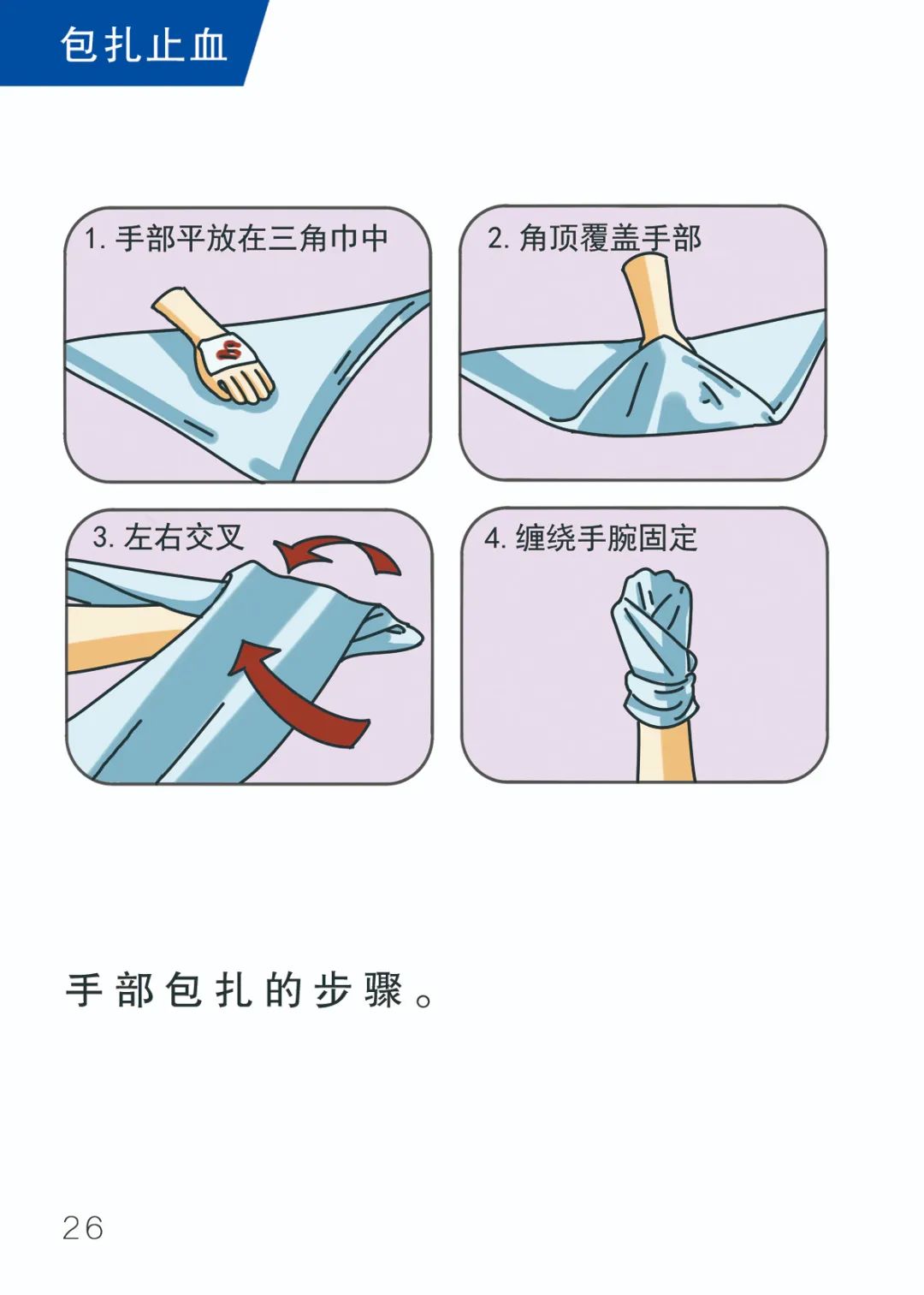 包扎止血

1. 手部平放在三角巾中

2. 角顶覆盖手部

3. 左右交叉

4. 缠绕手腕固定

手部包扎的步骤。

26