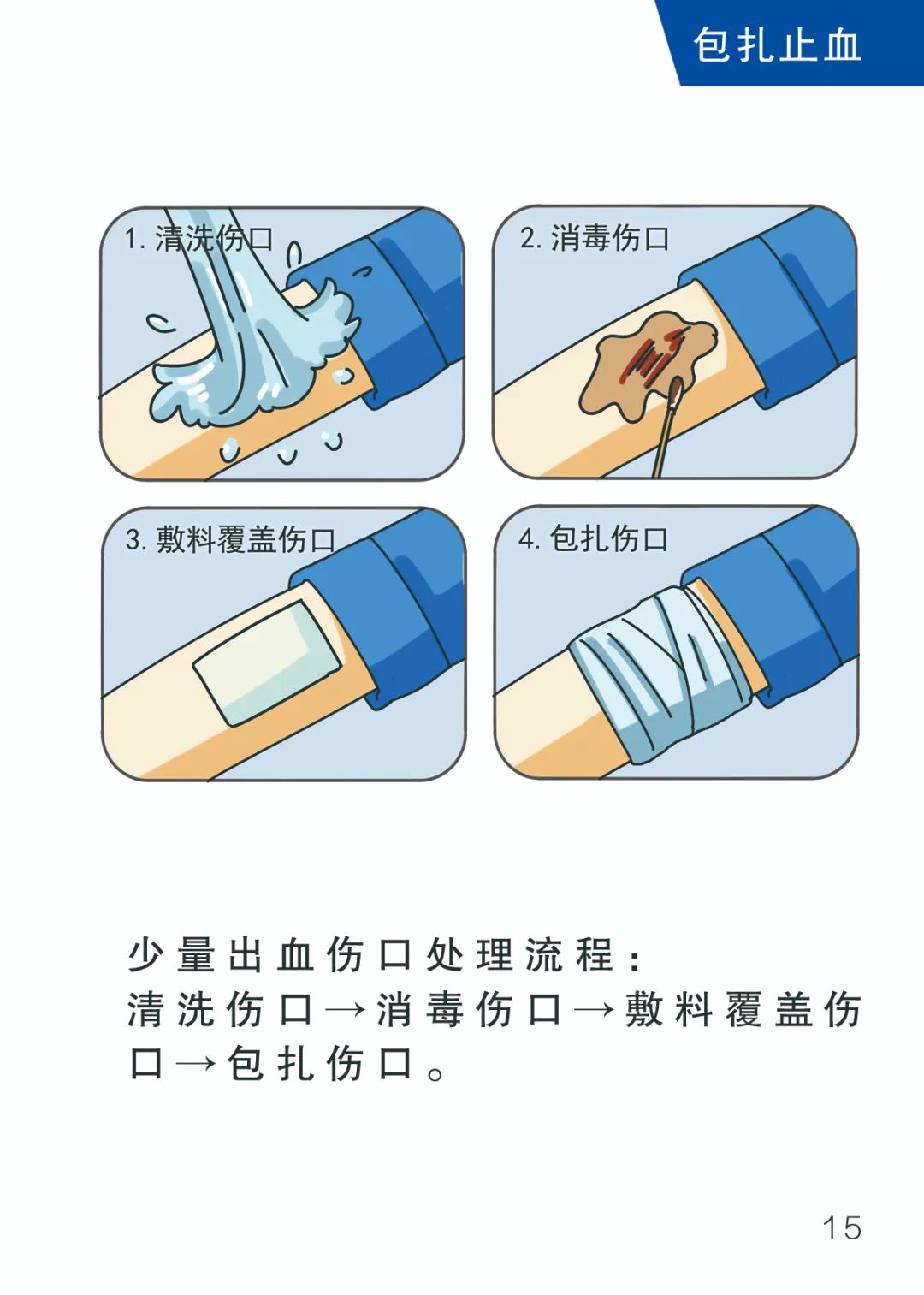 包扎止血

1. 清洗伤口

2. 消毒伤口

3. 敷料覆盖伤口

4. 包扎伤口

少量出血伤口处理流程：
清洗伤口→消毒伤口→敷料覆盖伤口→包扎伤口。

15