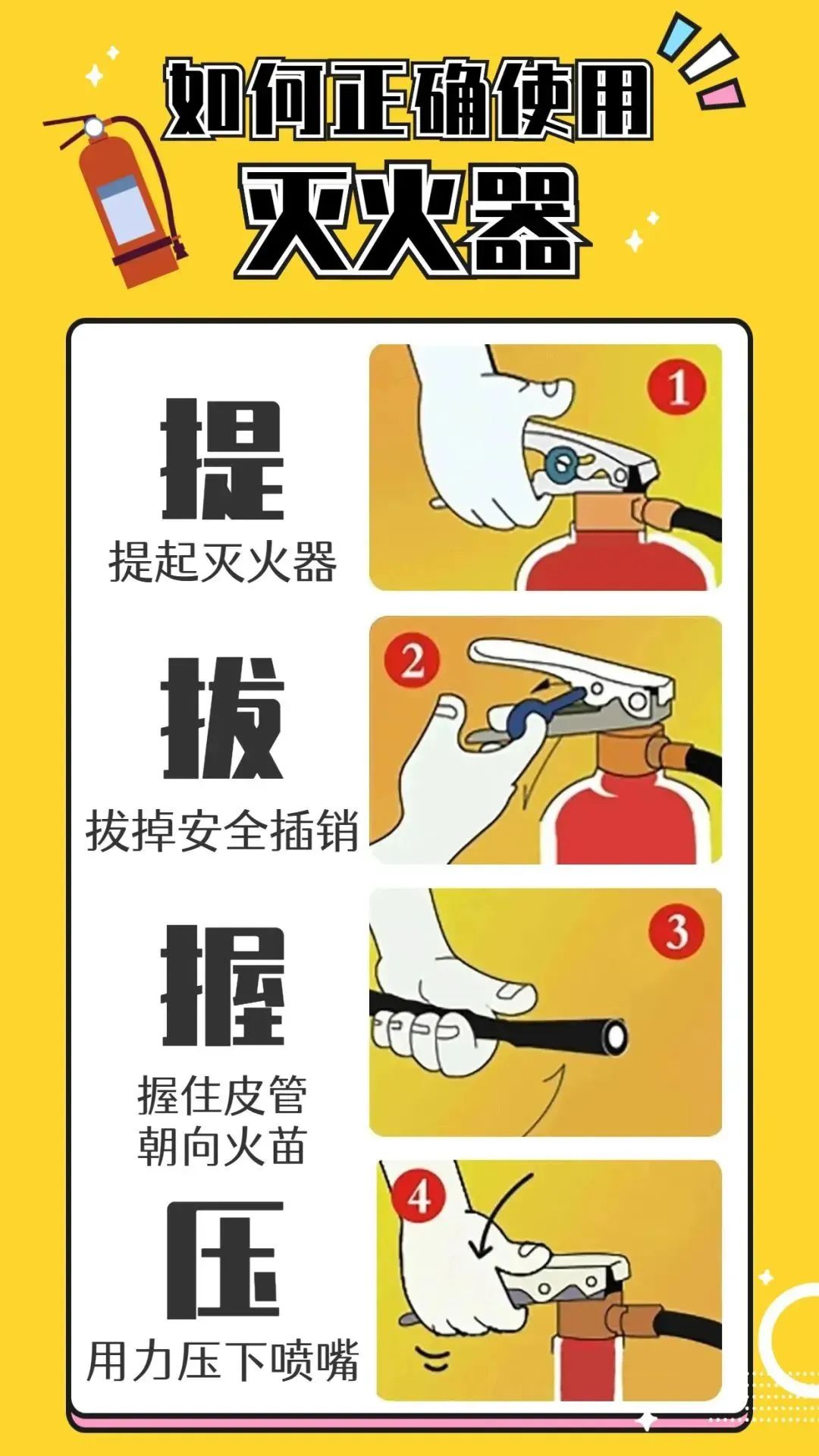 如何正确使用
灭火器

提
提起灭火器

1

拔
拔掉安全插销

2

握
握住皮管
朝向火苗

3

压
用力压下喷嘴

4