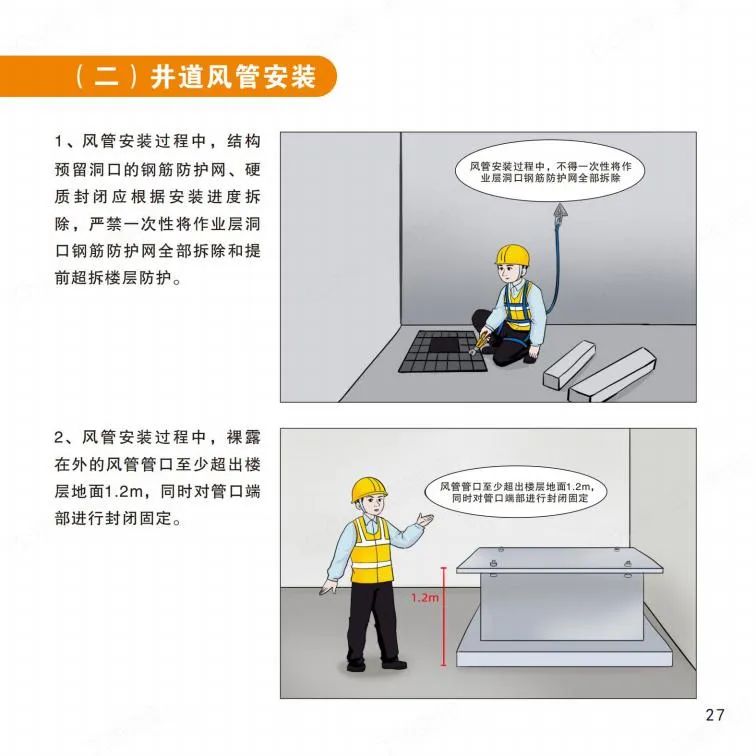 （二）井道风管安装

1、风管安装过程中，结构预留洞口的钢筋防护网、硬质封闭应根据安装进度拆除，严禁一次性将作业层洞口钢筋防护网全部拆除和提前超拆楼层防护。

风管安装过程中，不得一次性将作业层洞口钢筋防护网全部拆除

2、风管安装过程中，裸露在外的风管管口至少超出楼层地面1.2m，同时对管口端部进行封闭固定。

风管管口至少超出楼层地面1.2m，同时对管口端部进行封闭固定

1.2m

27