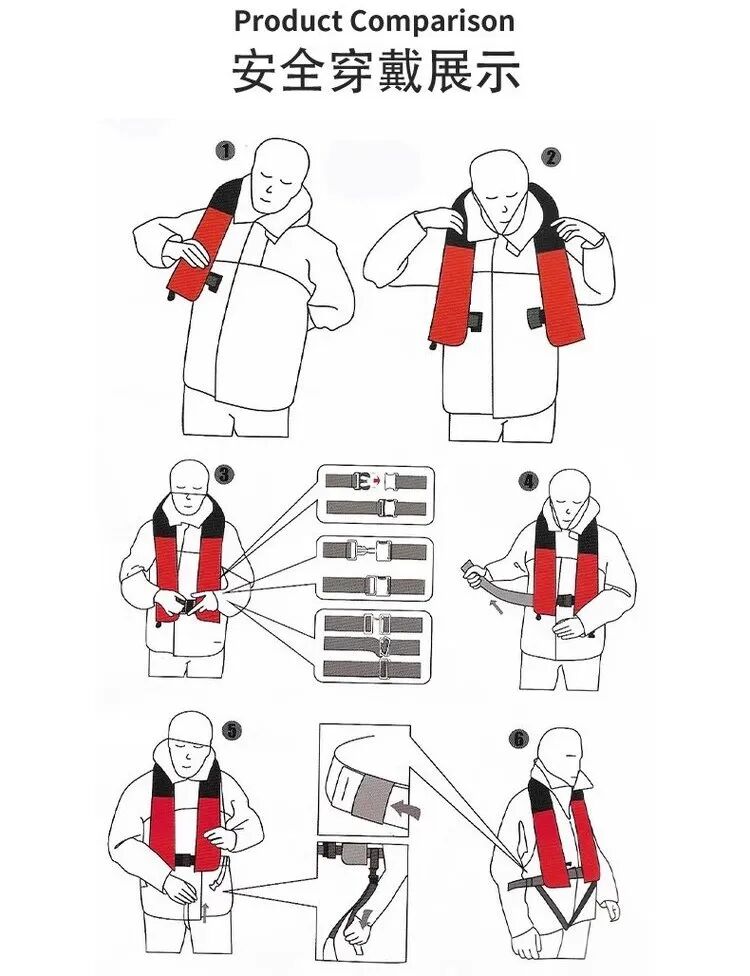 Product Comparison
安全穿戴展示

1
2
3
4
5
6