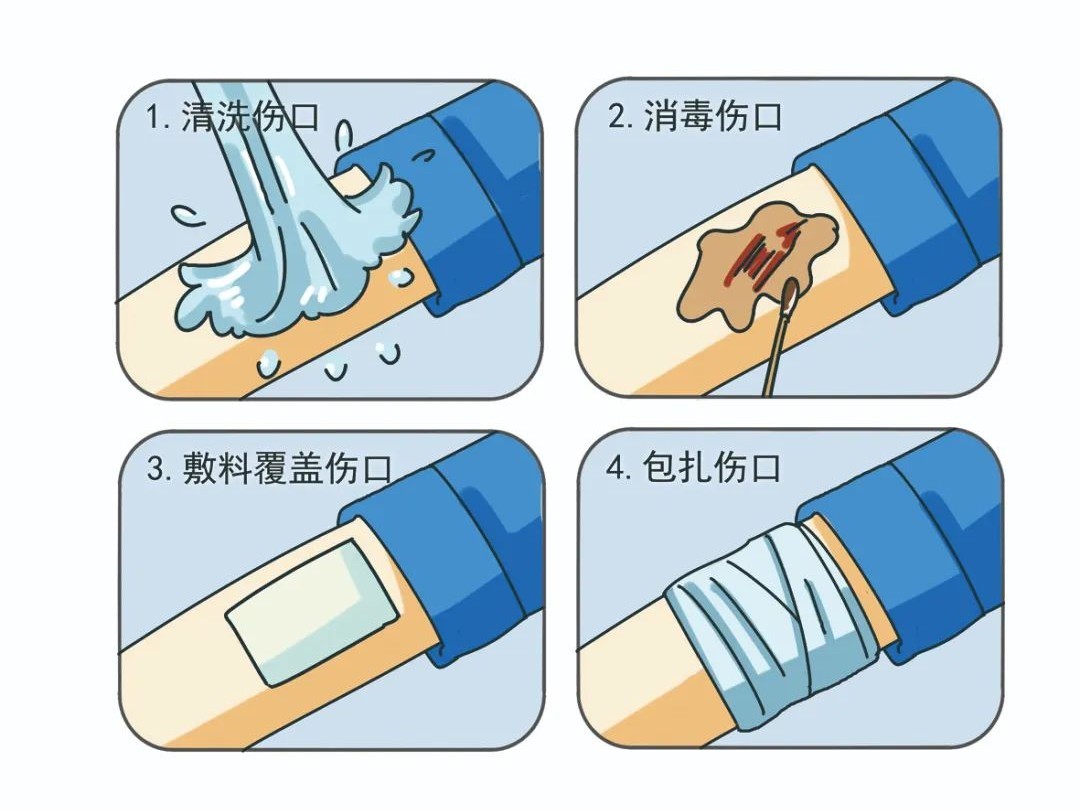 1. 清洗伤口

2. 消毒伤口

3. 敷料覆盖伤口

4. 包扎伤口