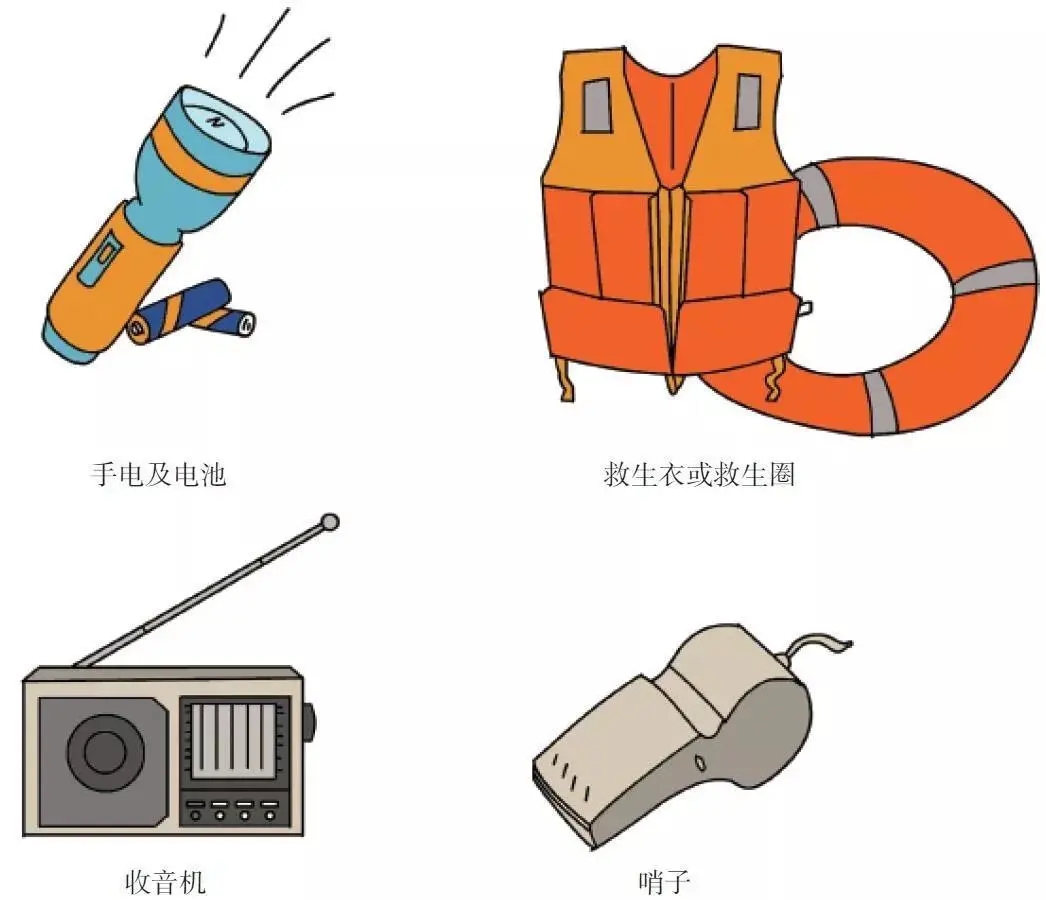 手电及电池

救生衣或救生圈

收音机

哨子